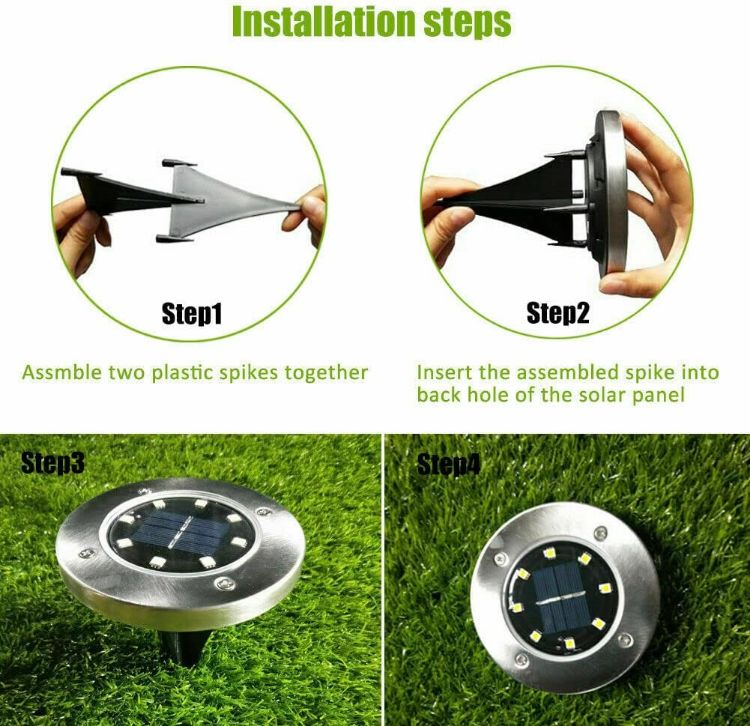 Installation steps

Step1

Assmble two plastic spikes together

Step2

Insert the assembled spike into back hole of the solar panel

Step3

Step4