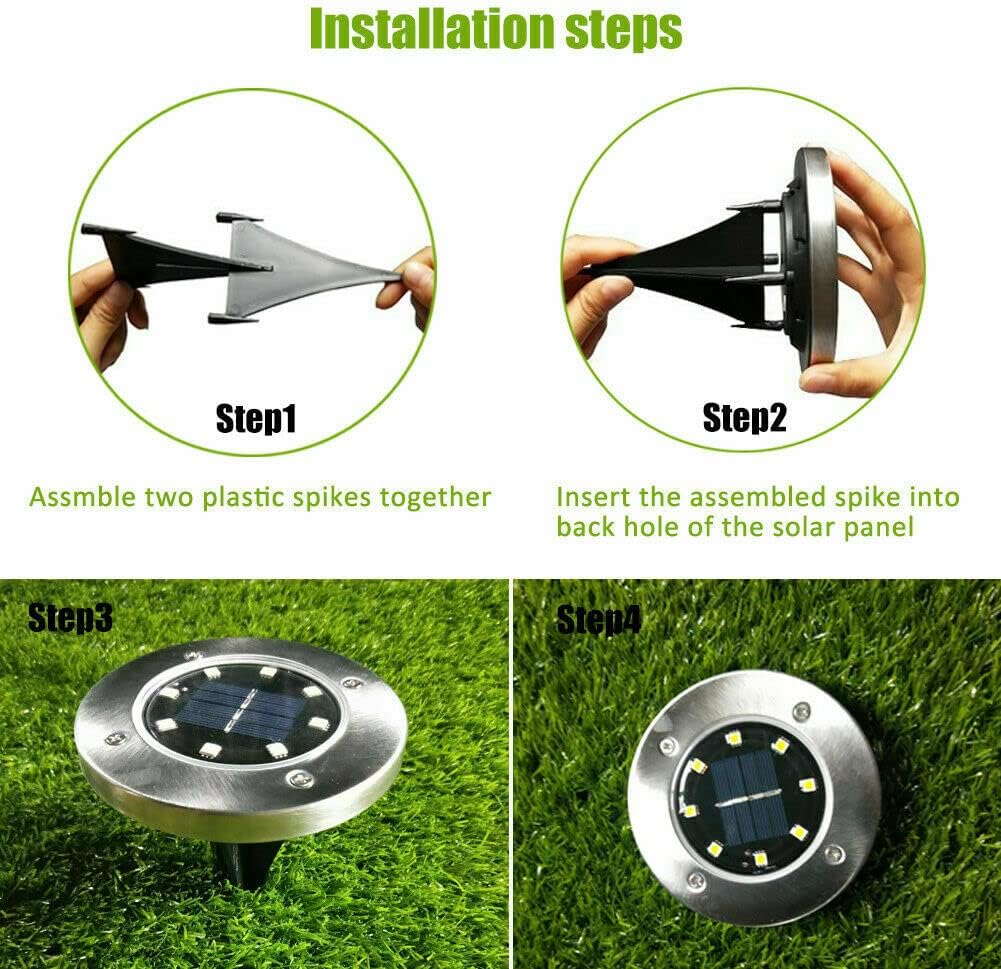 Installation steps

Step1

Assmble two plastic spikes together

Step2

Insert the assembled spike into back hole of the solar panel

Step3

Step4