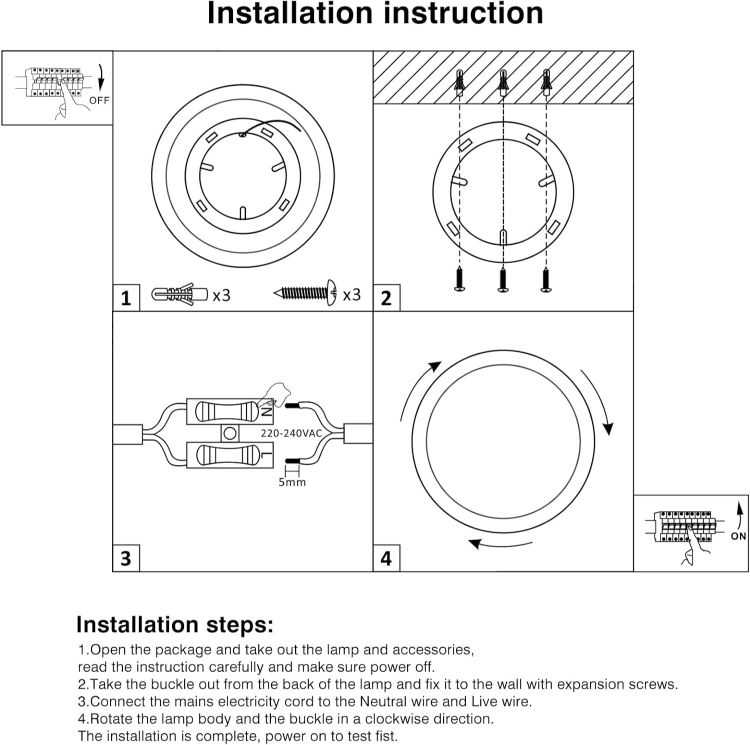 Installation instruction

OFF

1 x3 x3

2

N

220-240VAC

L

5mm

3

4

ON

Installation steps:

1.Open the package and take out the lamp and accessories, read the instruction carefully and make sure power off.
2.Take the buckle out from the back of the lamp and fix it to the wall with expansion screws.
3.Connect the mains electricity cord to the Neutral wire and Live wire.
4.Rotate the lamp body and the buckle in a clockwise direction.
The installation is complete, power on to test fist.