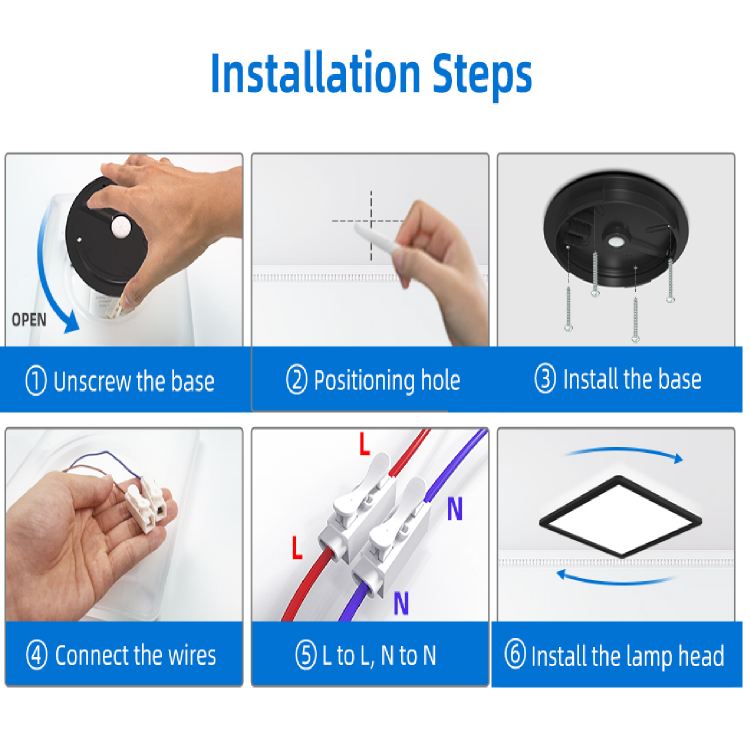 Installation Steps

OPEN

① Unscrew the base

② Positioning hole

③ Install the base

④ Connect the wires

L

N

L

N

⑤ L to L, N to N

⑥ Install the lamp head