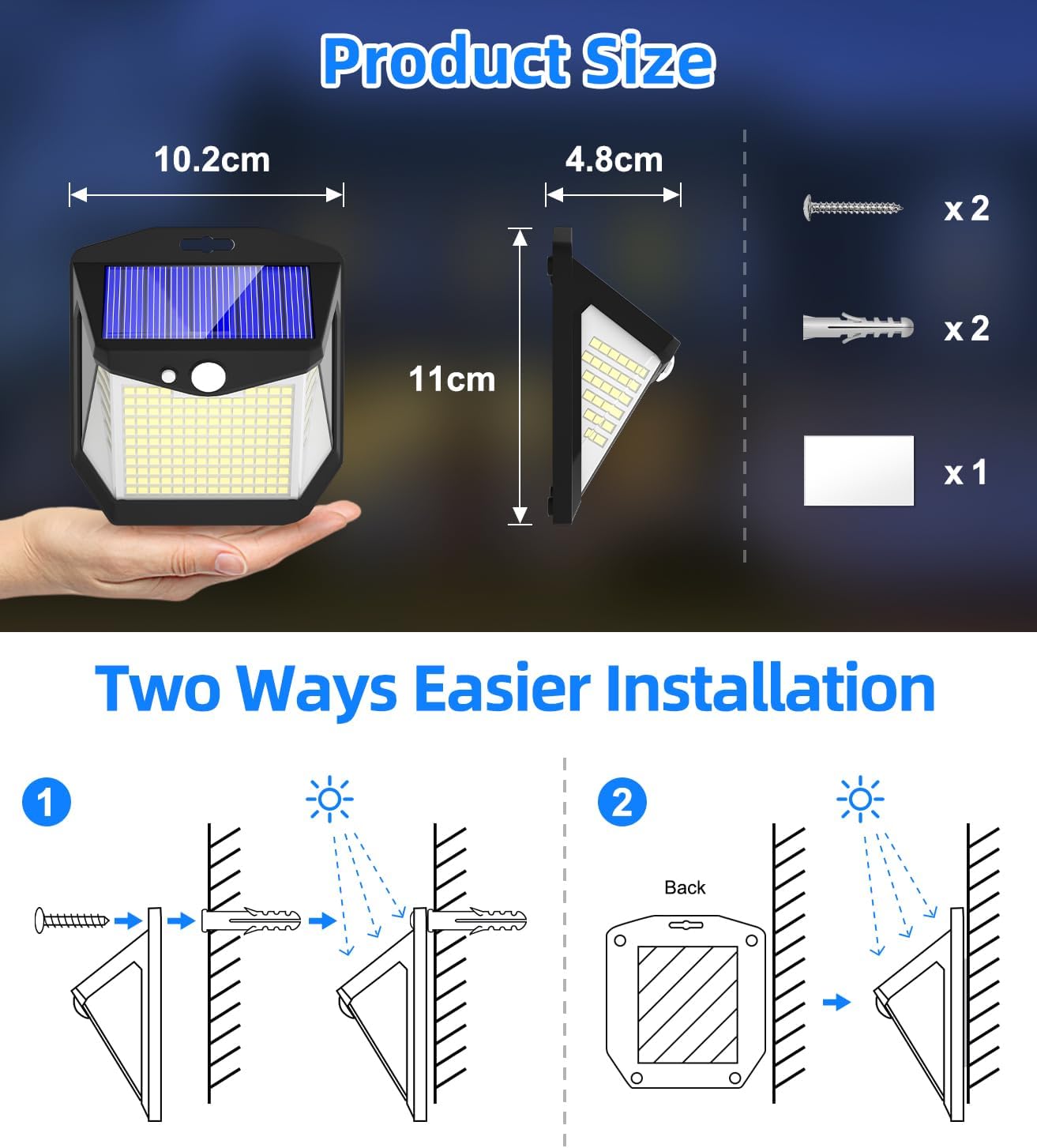 Product Size

10.2cm

4.8cm

11cm

x 2

x 2

x 1

Two Ways Easier Installation

1

2

Back