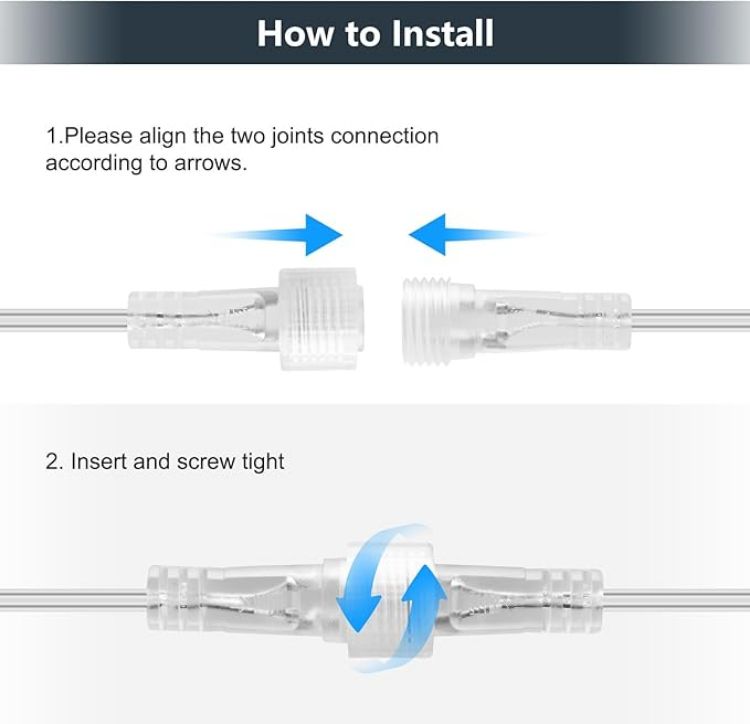 How to Install

1.Please align the two joints connection according to arrows.

2. Insert and screw tight