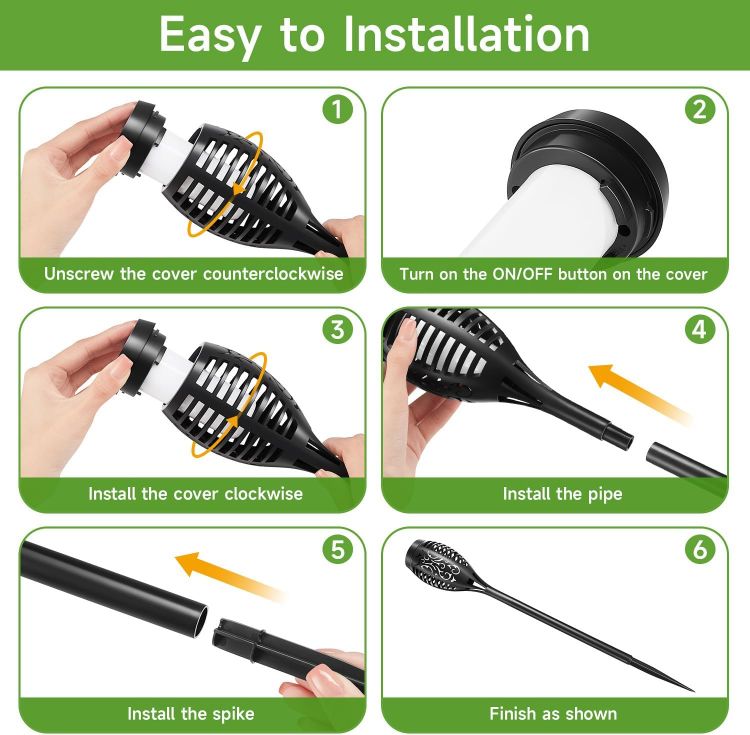 Easy to Installation

1
Unscrew the cover counterclockwise

2
Turn on the ON/OFF button on the cover

3
Install the cover clockwise

4
Install the pipe

5
Install the spike

6
Finish as shown