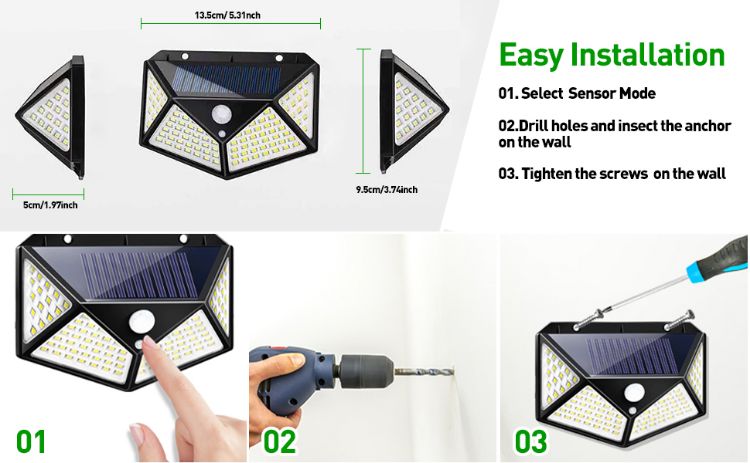 13.5cm/ 5.31inch

5cm/1.97inch

9.5cm/3.74inch

Easy Installation

01. Select Sensor Mode

02.Drill holes and insect the anchor on the wall

03. Tighten the screws on the wall

01

02

03