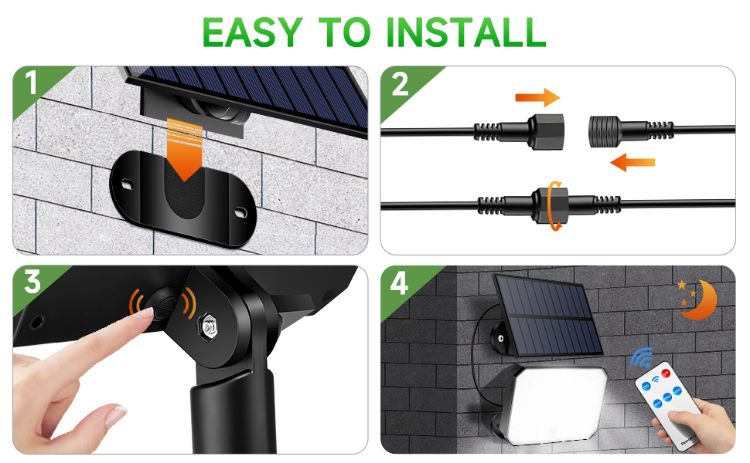 EASY TO INSTALL

1

2

3

4