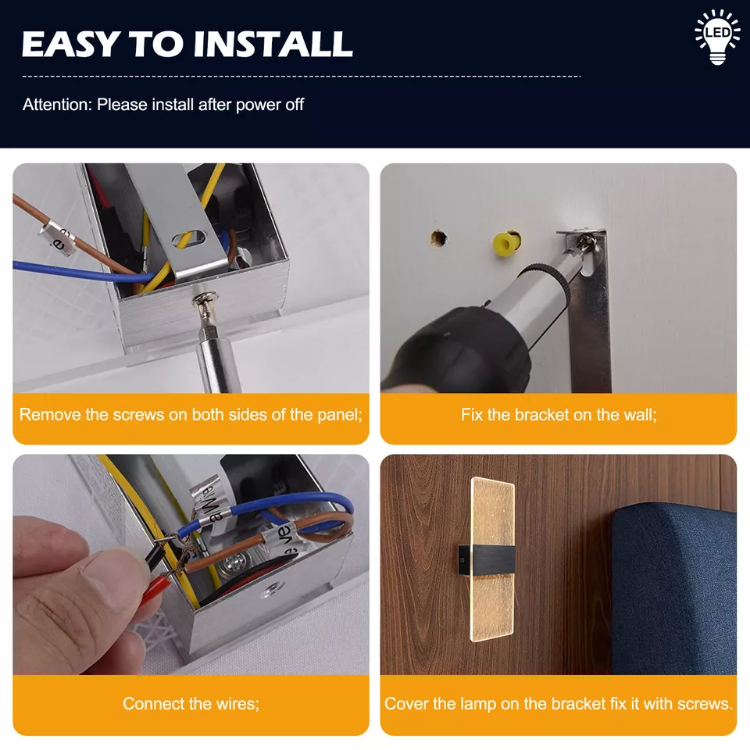 EASY TO INSTALL

LED

Attention: Please install after power off

Remove the screws on both sides of the panel;

Fix the bracket on the wall;

Connect the wires;

Cover the lamp on the bracket fix it with screws.