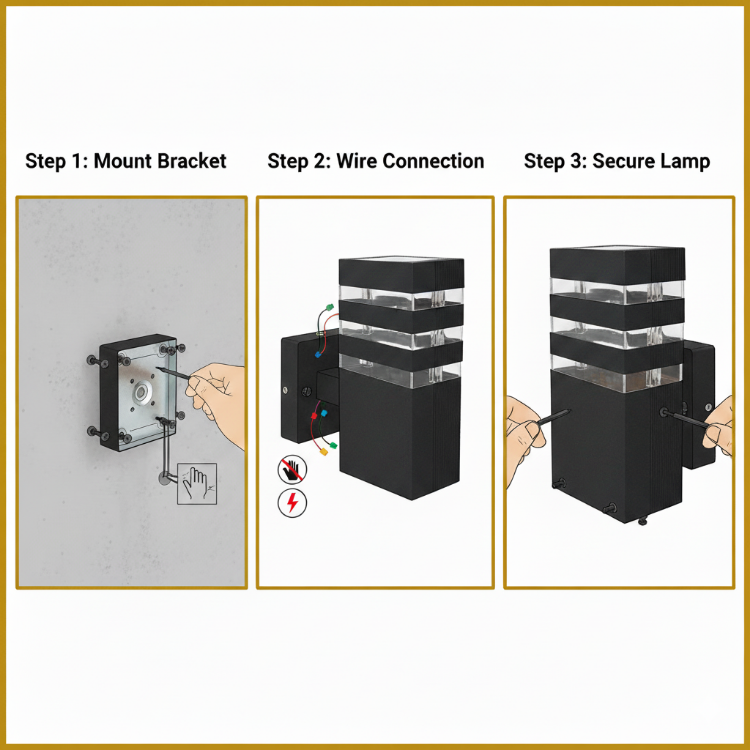 Step 1: Mount Bracket

Step 2: Wire Connection

Step 3: Secure Lamp