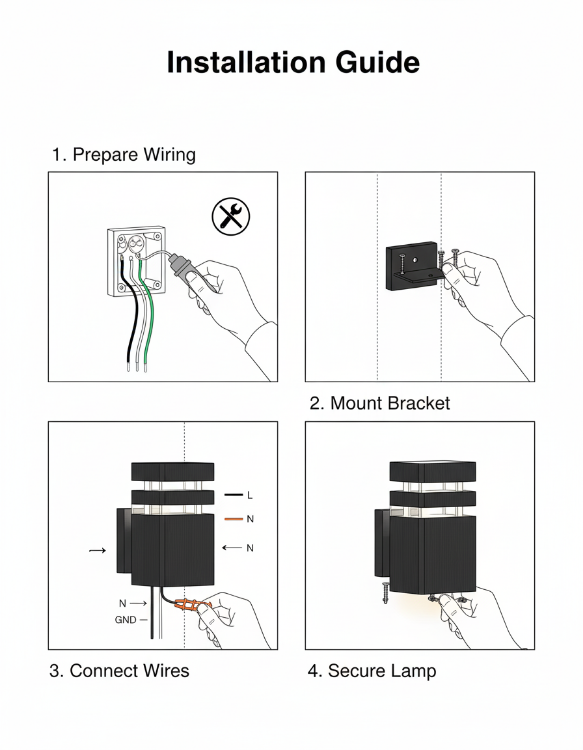 Installation Guide

1. Prepare Wiring

2. Mount Bracket

L
N
N
N
GND

3. Connect Wires

4. Secure Lamp