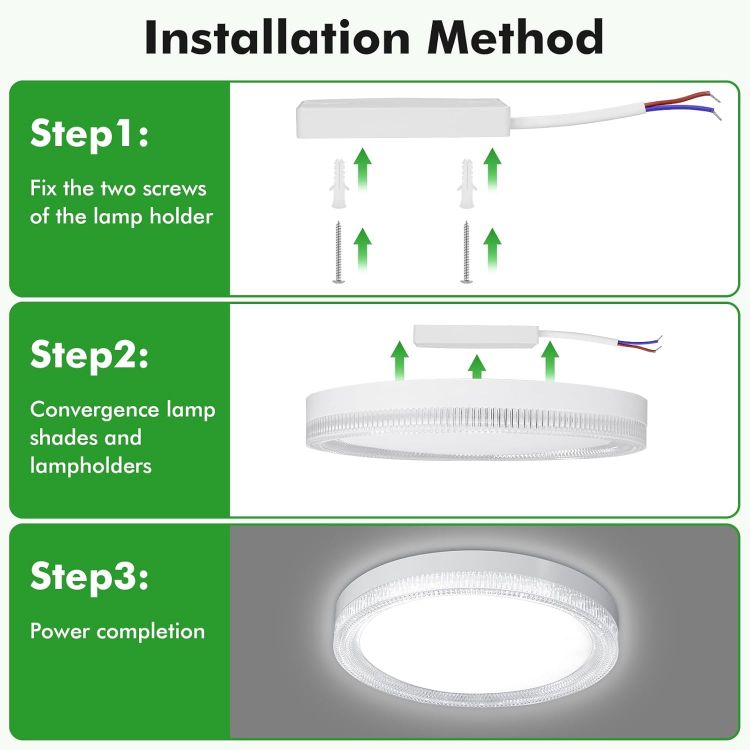 Installation Method

Step1:

Fix the two screws of the lamp holder

Step2:

Convergence lamp shades and lampholders

Step3:

Power completion