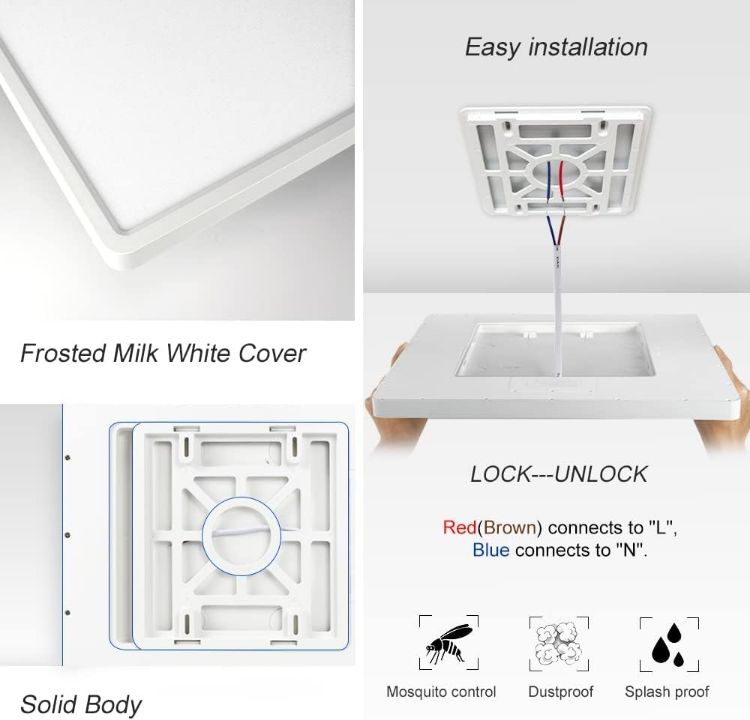 Frosted Milk White Cover

Solid Body

Easy installation

LOCK---UNLOCK

Red(Brown) connects to "L", Blue connects to "N".

Mosquito control

Dustproof

Splash proof