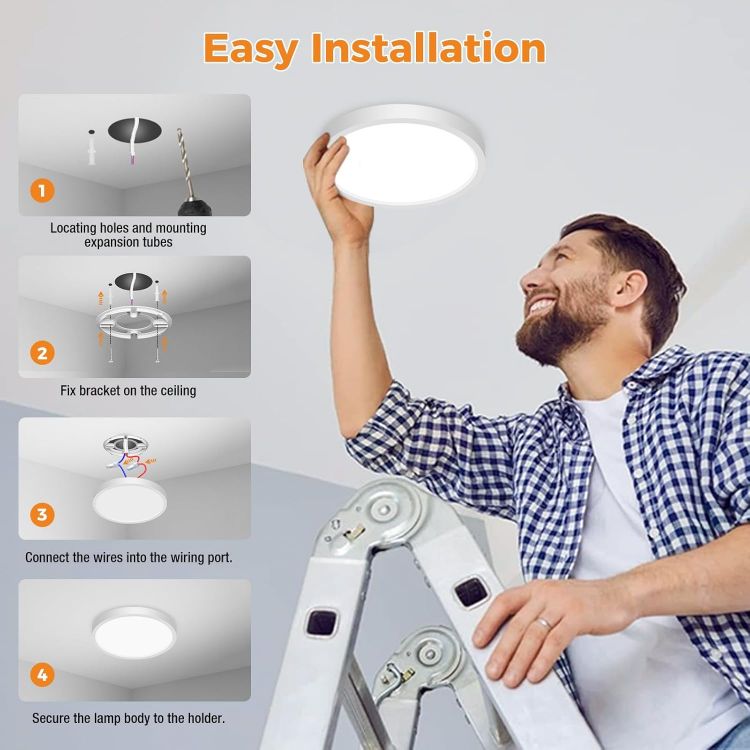 Easy Installation

1

Locating holes and mounting expansion tubes

2

Fix bracket on the ceiling

3

Connect the wires into the wiring port.

4

Secure the lamp body to the holder.