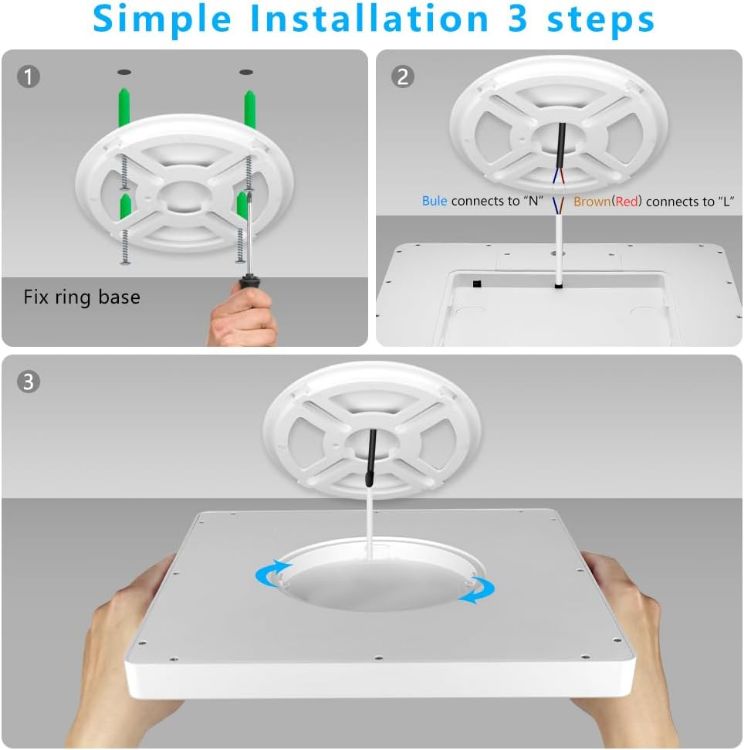 Simple Installation 3 steps

1

Fix ring base

2

Bule connects to "N" Brown(Red) connects to "L"

3