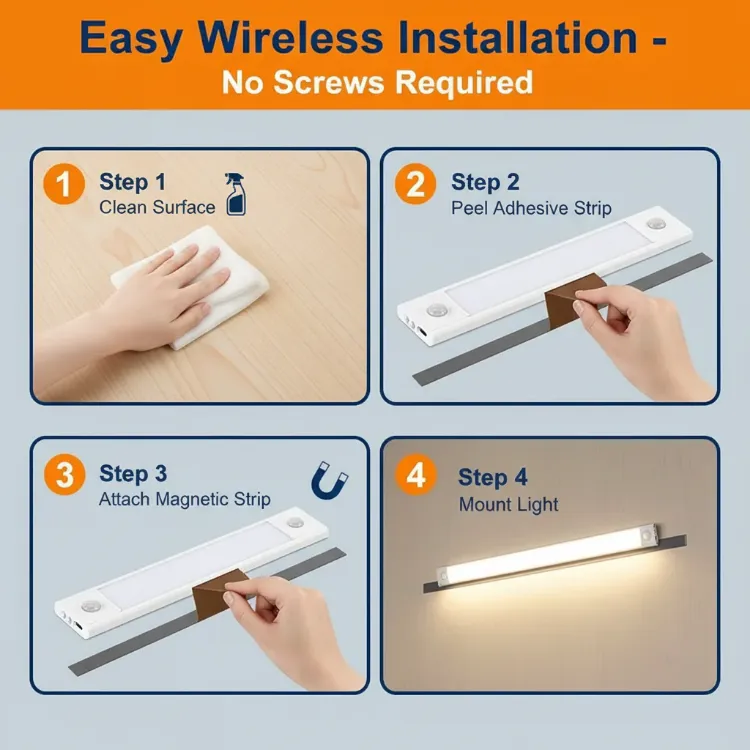 Easy Wireless Installation -
No Screws Required

1 Step 1
Clean Surface

2 Step 2
Peel Adhesive Strip

3 Step 3
Attach Magnetic Strip

4 Step 4
Mount Light