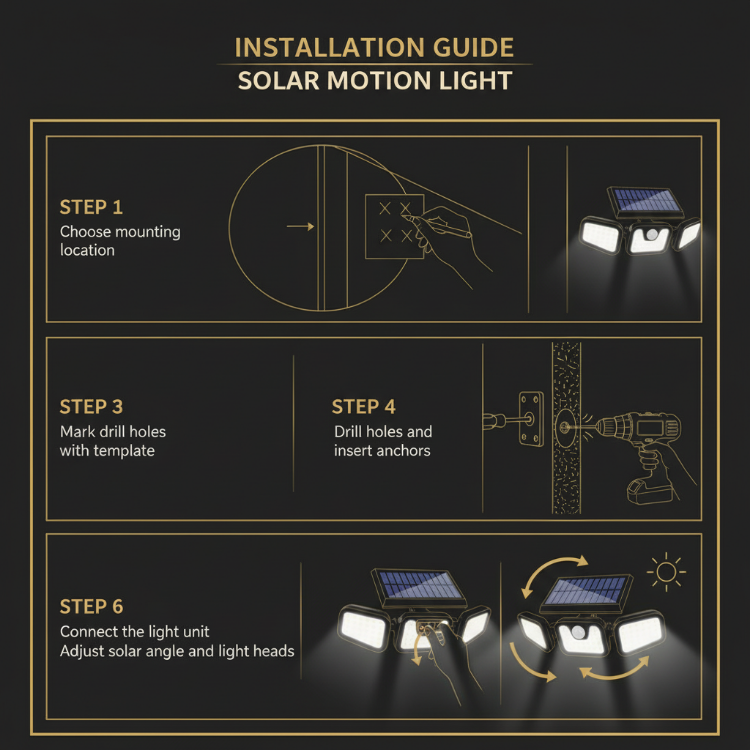 INSTALLATION GUIDE
SOLAR MOTION LIGHT

STEP 1
Choose mounting location

STEP 3
Mark drill holes with template

STEP 4
Drill holes and insert anchors

STEP 6
Connect the light unit
Adjust solar angle and light heads