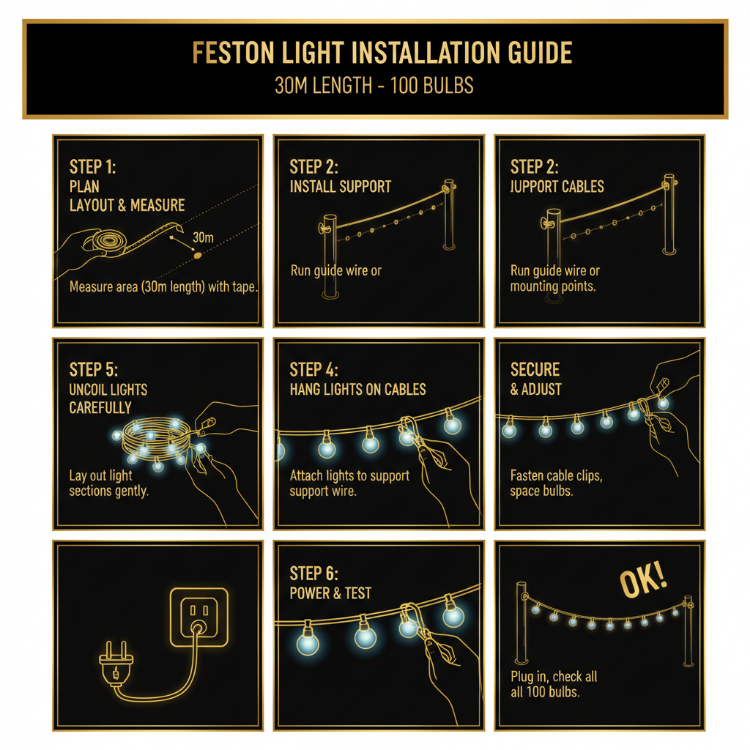 FESTON LIGHT INSTALLATION GUIDE
30M LENGTH - 100 BULBS

STEP 1:
PLAN
LAYOUT & MEASURE
30m
Measure area (30m length) with tape.

STEP 2:
INSTALL SUPPORT
Run guide wire or

STEP 2:
JUPPORT CABLES
Run guide wire or mounting points.

STEP 5:
UNCOIL LIGHTS
CAREFULLY
Lay out light sections gently.

STEP 4:
HANG LIGHTS ON CABLES
Attach lights to support support wire.

SECURE
& ADJUST
Fasten cable clips, space bulbs.

STEP 6:
POWER & TEST

OK!
Plug in, check all all 100 bulbs.