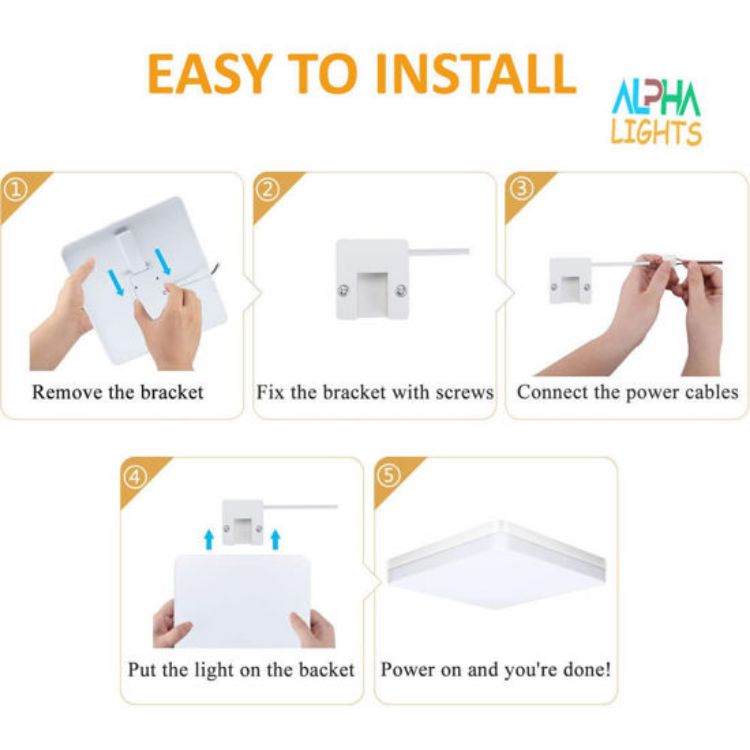 EASY TO INSTALL

ALPHA LIGHTS

①
Remove the bracket

②
Fix the bracket with screws

③
Connect the power cables

④
Put the light on the backet

⑤
Power on and you're done!