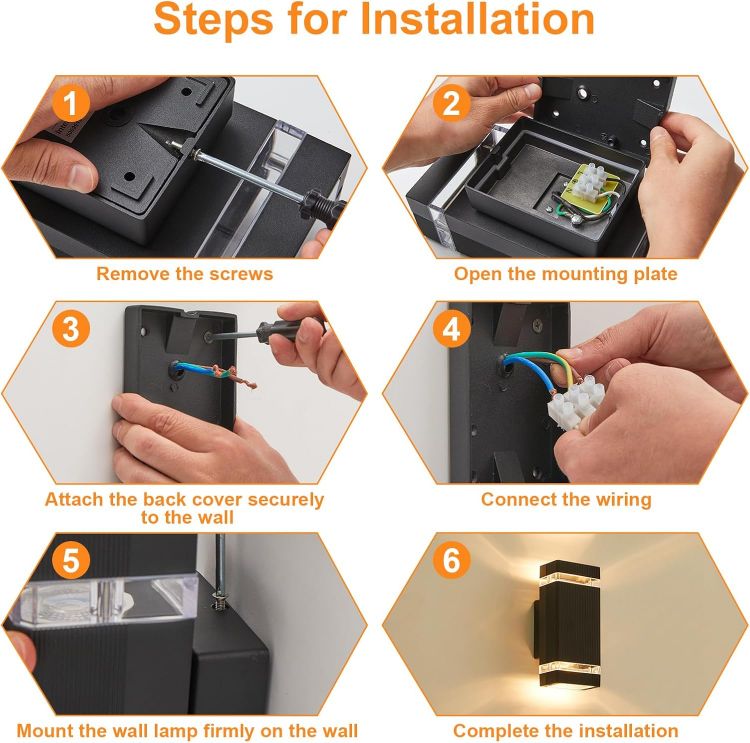 Steps for Installation

1
Remove the screws

2
Open the mounting plate

3
Attach the back cover securely to the wall

4
Connect the wiring

5
Mount the wall lamp firmly on the wall

6
Complete the installation