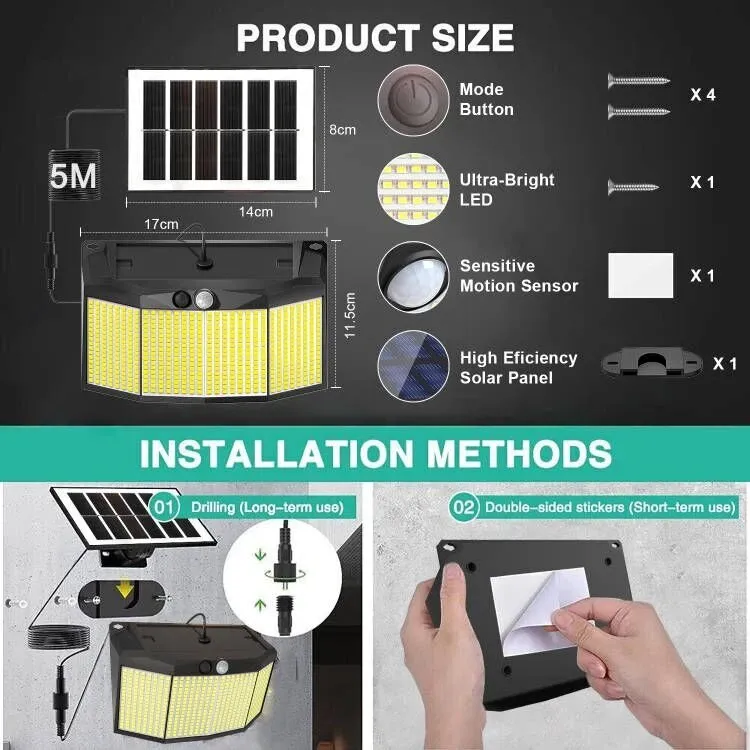 PRODUCT SIZE

5M

8cm

14cm

17cm

11.5cm

Mode Button

X 4

Ultra-Bright LED

X 1

Sensitive Motion Sensor

X 1

High Eficiency Solar Panel

X 1

INSTALLATION METHODS

01 Drilling (Long-term use)

02 Double-sided stickers (Short-term use)