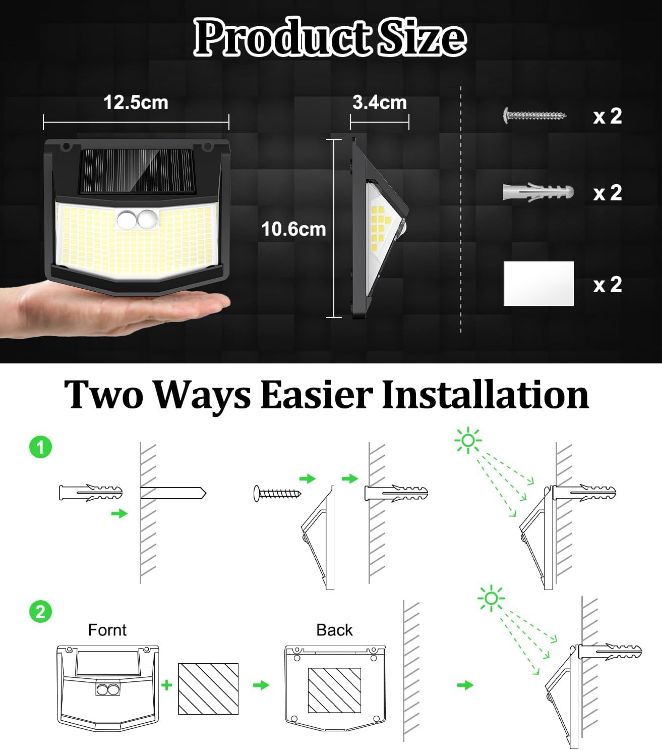 Product Size

12.5cm

3.4cm

10.6cm

x 2

x 2

x 2

Two Ways Easier Installation

1

2

Fornt

Back