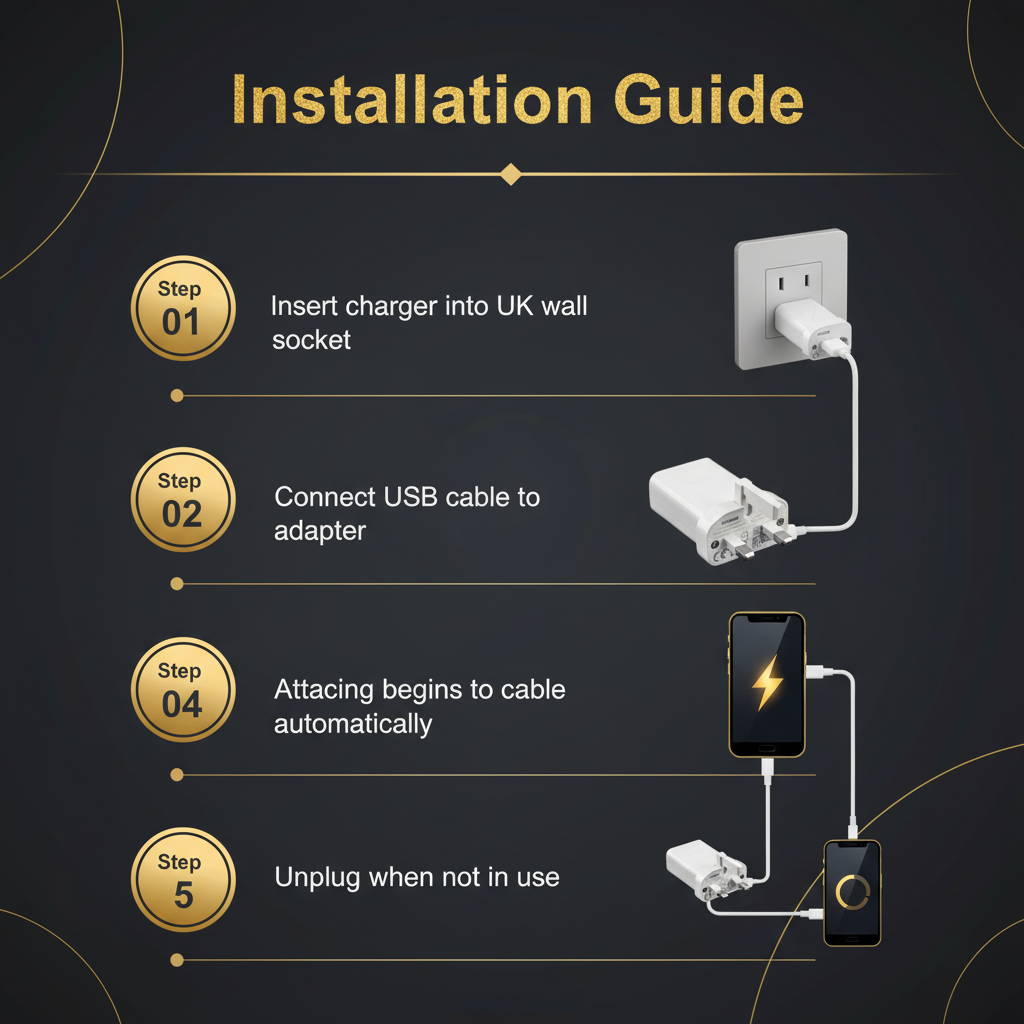 Installation Guide

Step 01
Insert charger into UK wall socket

Step 02
Connect USB cable to adapter

Step 04
Attacing begins to cable automatically

Step 5
Unplug when not in use