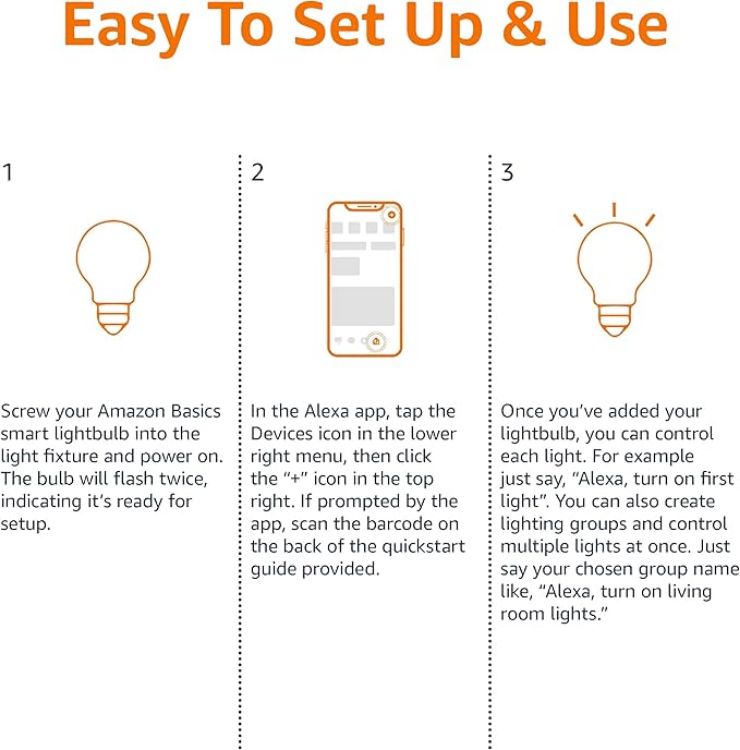 Easy To Set Up & Use

1

Screw your Amazon Basics smart lightbulb into the light fixture and power on. The bulb will flash twice, indicating it's ready for setup.

2

In the Alexa app, tap the Devices icon in the lower right menu, then click the "+" icon in the top right. If prompted by the app, scan the barcode on the back of the quickstart guide provided.

3

Once you've added your lightbulb, you can control each light. For example just say, "Alexa, turn on first light". You can also create lighting groups and control multiple lights at once. Just say your chosen group name like, "Alexa, turn on living room lights."