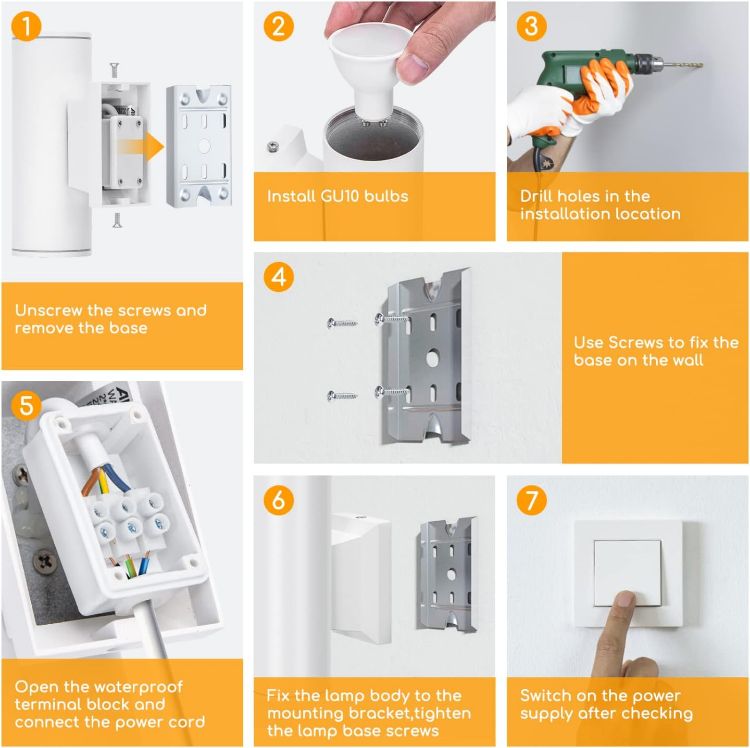 1

Unscrew the screws and remove the base

2

Install GU10 bulbs

3

Drill holes in the installation location

4

Use Screws to fix the base on the wall

5

Open the waterproof terminal block and connect the power cord

6

Fix the lamp body to the mounting bracket,tighten the lamp base screws

7

Switch on the power supply after checking