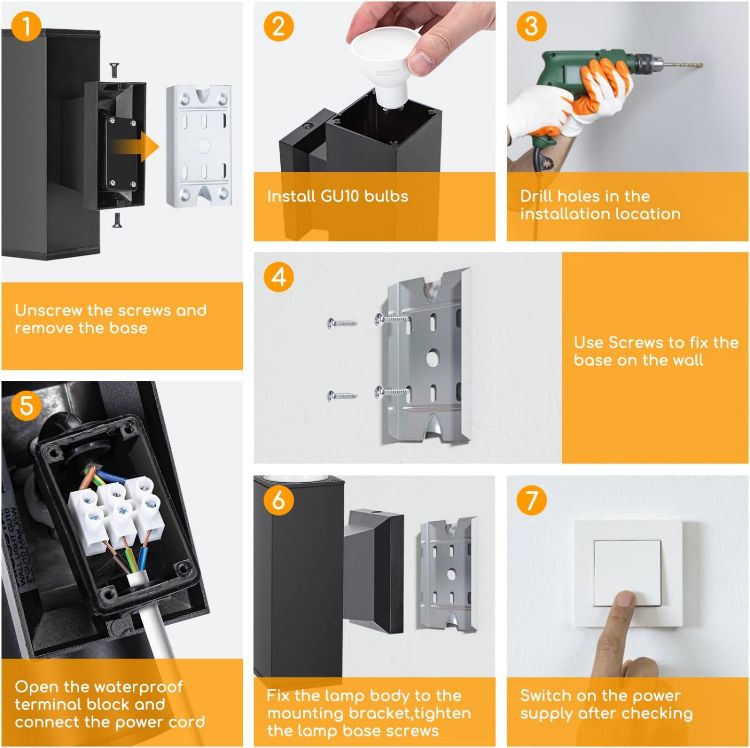 1

Unscrew the screws and remove the base

2

Install GU10 bulbs

3

Drill holes in the installation location

4

Use Screws to fix the base on the wall

5

Open the waterproof terminal block and connect the power cord

6

Fix the lamp body to the mounting bracket,tighten the lamp base screws

7

Switch on the power supply after checking