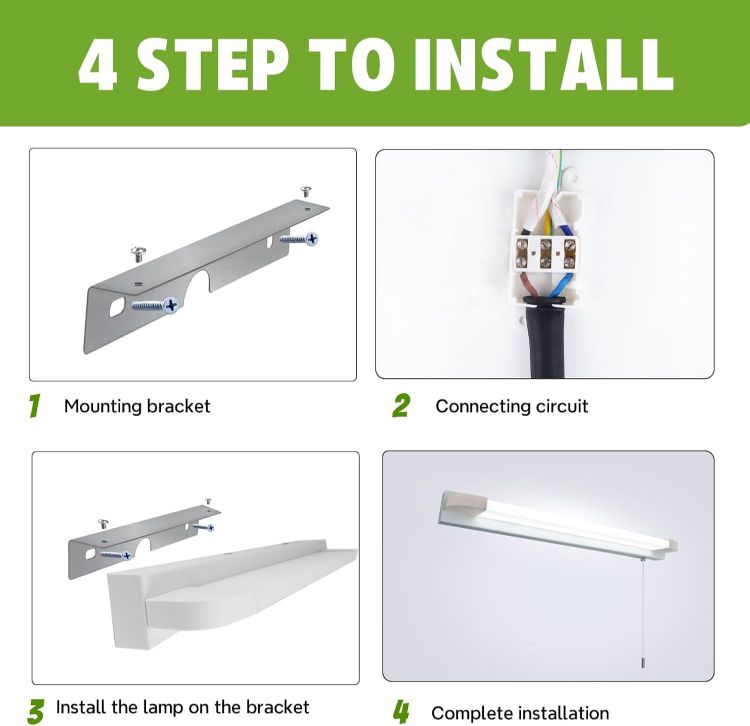 4 STEP TO INSTALL

1 Mounting bracket

2 Connecting circuit

3 Install the lamp on the bracket

4 Complete installation