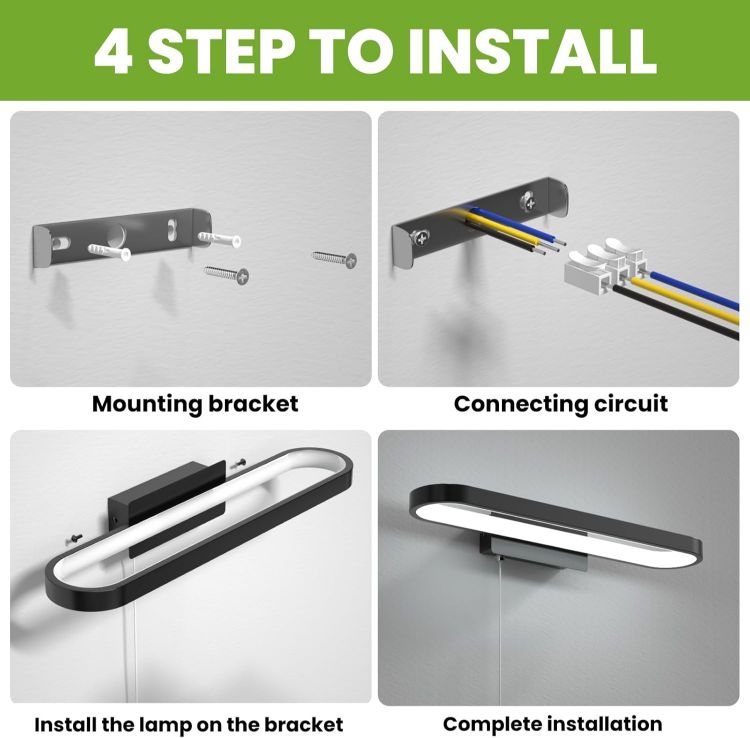 4 STEP TO INSTALL

Mounting bracket

Connecting circuit

Install the lamp on the bracket

Complete installation