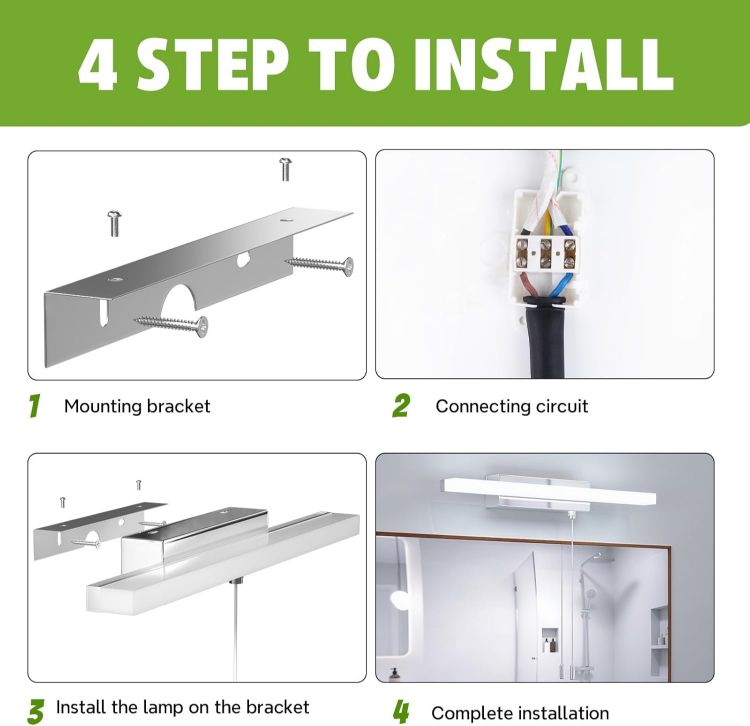 4 STEP TO INSTALL

1 Mounting bracket

2 Connecting circuit

3 Install the lamp on the bracket

4 Complete installation