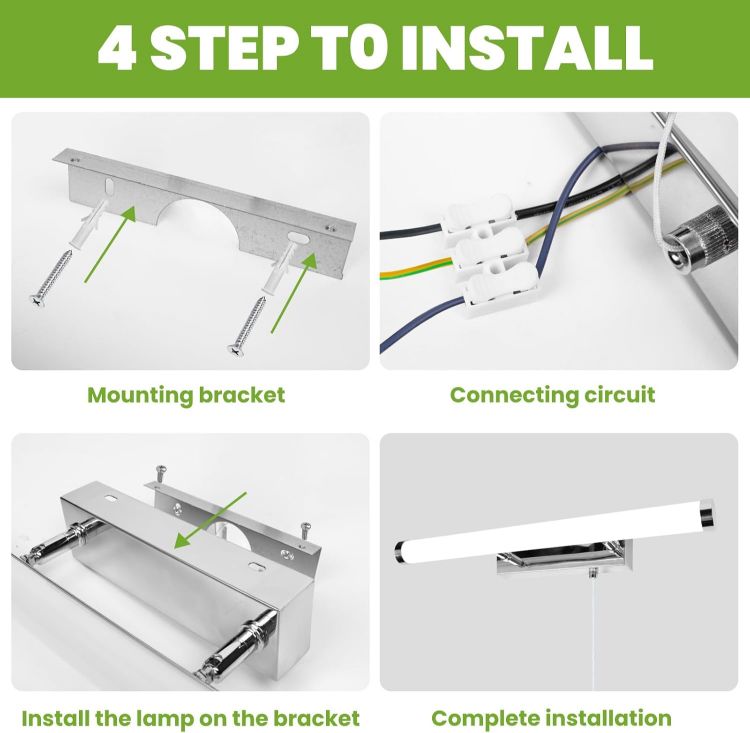 4 STEP TO INSTALL

Mounting bracket

Connecting circuit

Install the lamp on the bracket

Complete installation