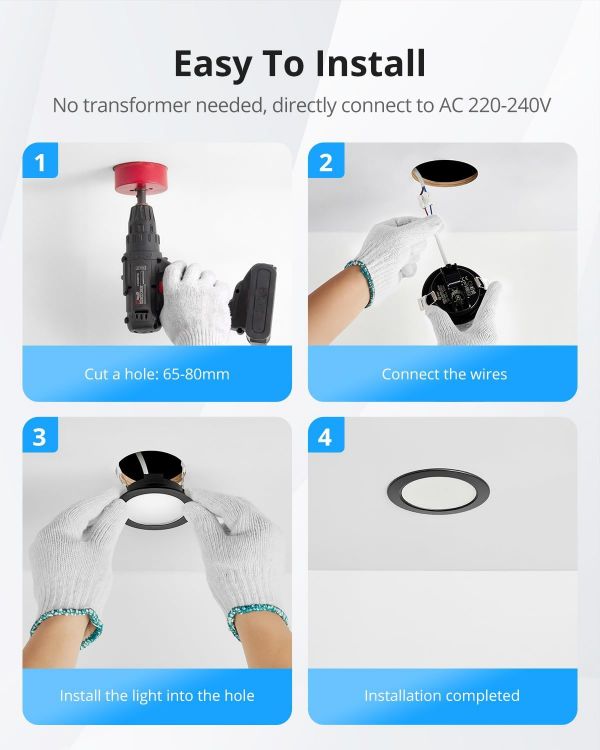 Easy To Install

No transformer needed, directly connect to AC 220-240V

1

Cut a hole: 65-80mm

2

Connect the wires

3

Install the light into the hole

4

Installation completed