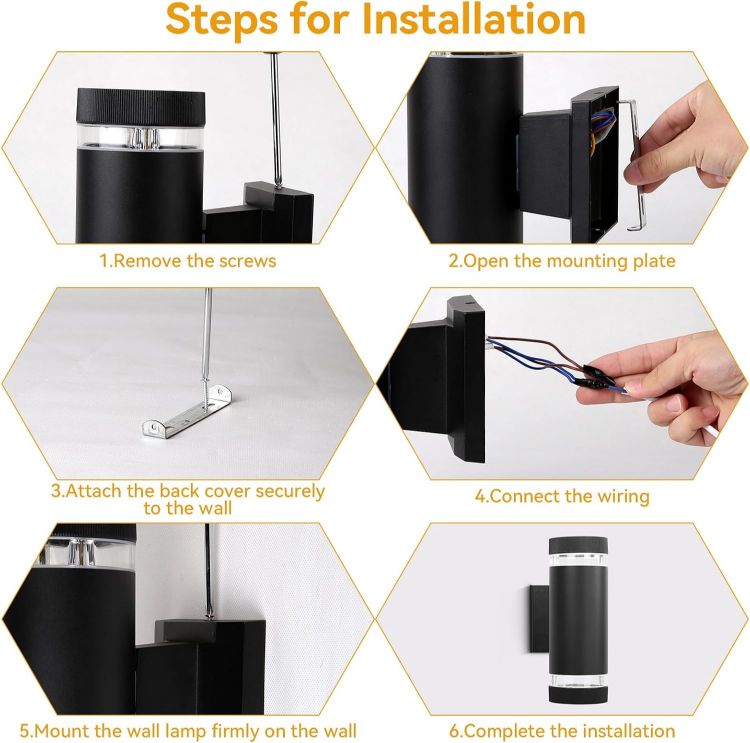 Steps for Installation

1.Remove the screws

2.Open the mounting plate

3.Attach the back cover securely to the wall

4.Connect the wiring

5.Mount the wall lamp firmly on the wall

6.Complete the installation